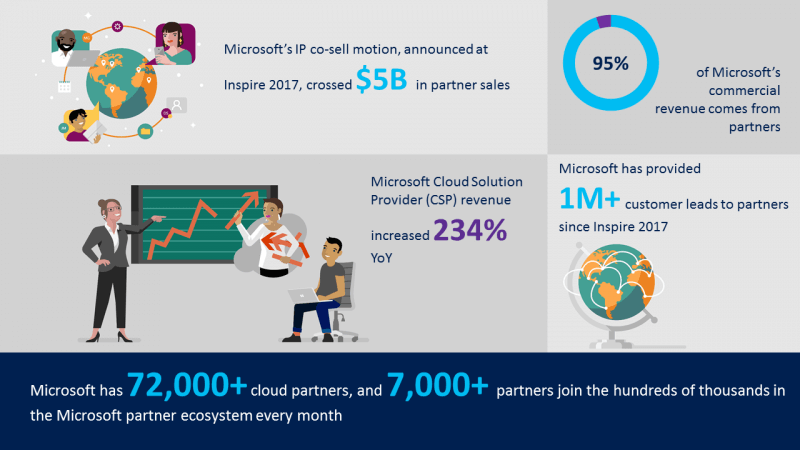 Microsoft's IP co-sell motion, announced at Inspire 2017, crossed $5B in partner sales

95%

of Microsoft's commercial revenue comes from partners

Microsoft Cloud Solution Provider (CSP) revenue increased 234% YoY

Microsoft has provided 1M+ customer leads to partners since Inspire 2017

Microsoft has 72,000+ cloud partners, and 7,000+ partners join the hundreds of thousands in the Microsoft partner ecosystem every month